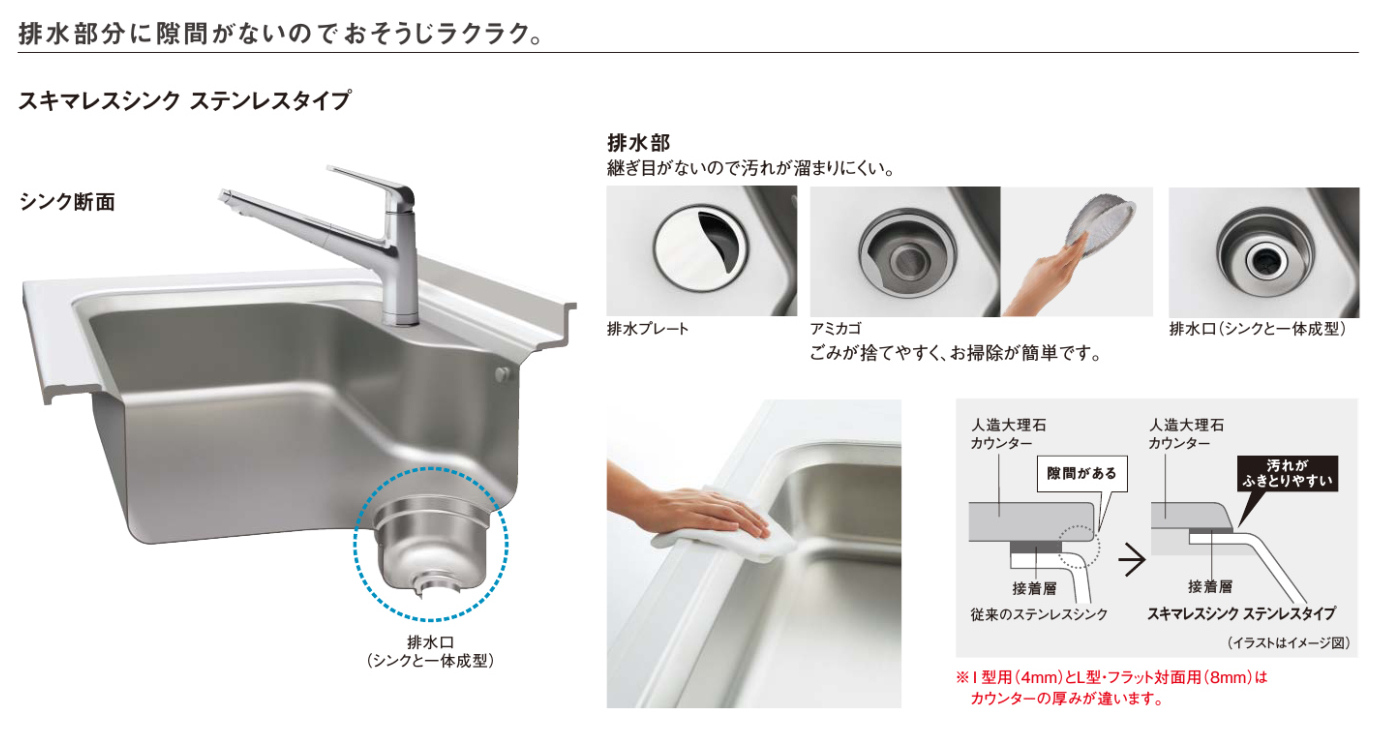 排水部分に隙間がないのでおそうじラクラク。

スキマレスシンク ステンレスタイプ

シンク断面

排水口
(シンクと一体成型)

排水部
継ぎ目がないので汚れが溜まりにくい。

排水プレート

アミカゴ
ごみが捨てやすく、お掃除が簡単です。

排水口(シンクと一体成型)

人造大理石
カウンター

隙間がある

接着層

従来のステンレスシンク

人造大理石
カウンター

汚れが
ふきとりやすい

接着層

スキマレスシンク ステンレスタイプ

(イラストはイメージ図)

※I型用(4mm)とL型・フラット対面用(8mm)は
カウンターの厚みが違います。